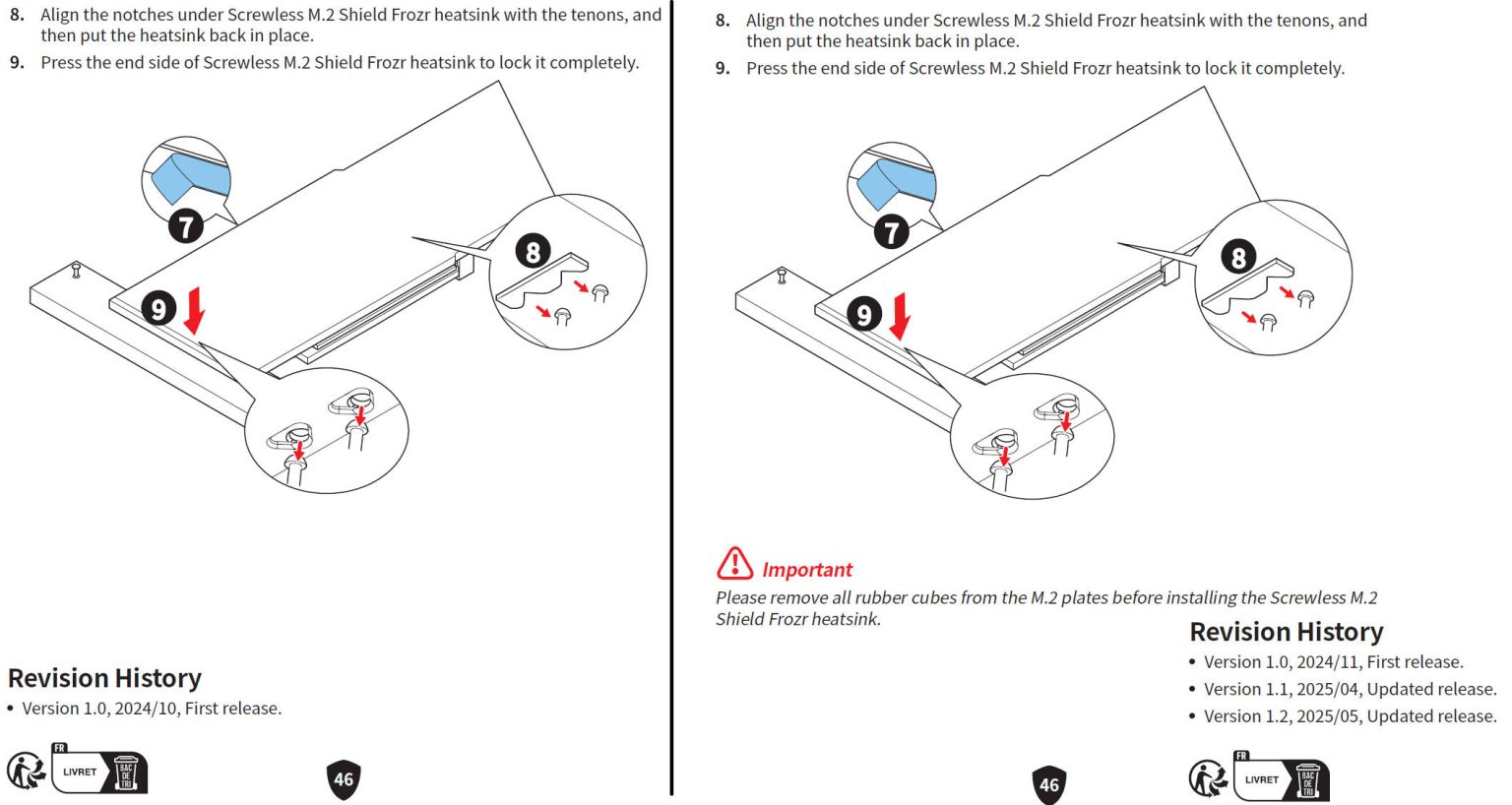 8. Align the notches under Screwless M.2 Shield Frozr heatsink with the tenons, and then put the heatsink back in place.

9. Press the end side of Screwless M.2 Shield Frozr heatsink to lock it completely.

7

8

9

Revision History

• Version 1.0, 2024/10, First release.

FR

LIVRET

BAC DE TRI

46

8. Align the notches under Screwless M.2 Shield Frozr heatsink with the tenons, and then put the heatsink back in place.

9. Press the end side of Screwless M.2 Shield Frozr heatsink to lock it completely.

7

8

9

Important

Please remove all rubber cubes from the M.2 plates before installing the Screwless M.2 Shield Frozr heatsink.

Revision History

• Version 1.0, 2024/11, First release.

• Version 1.1, 2025/04, Updated release.

• Version 1.2, 2025/05, Updated release.

46

FR

LIVRET

BAC DE TRI